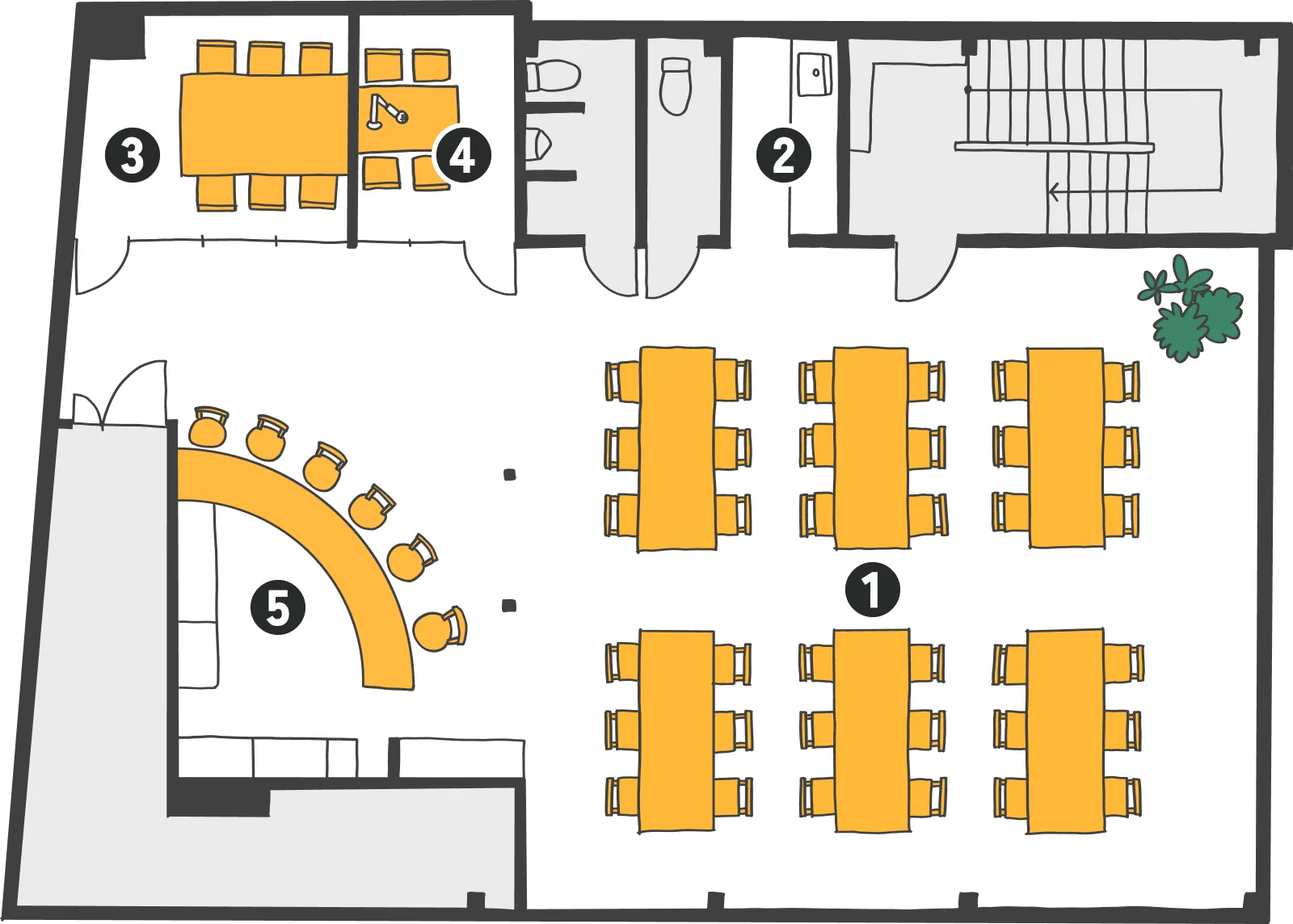 3
4
2
5
1